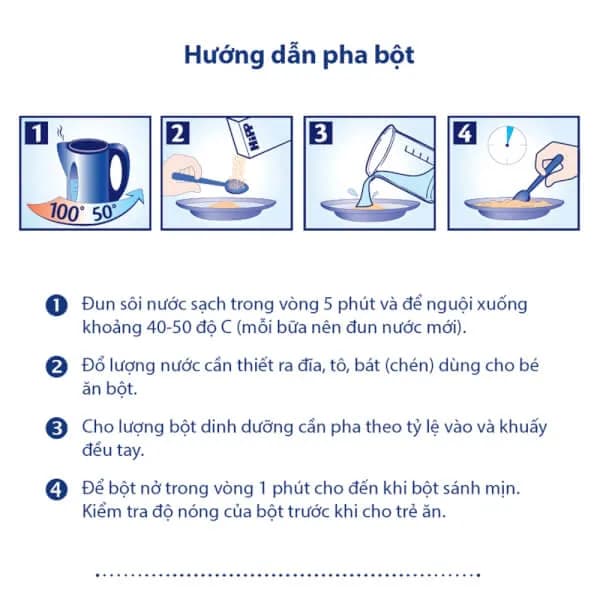 Hướng dẫn pha bột

1

100° 50°

2

HiPP

3

4

1 Đun sôi nước sạch trong vòng 5 phút và để nguội xuống khoảng 40-50 độ C (mỗi bữa nên đun nước mới).

2 Đổ lượng nước cần thiết ra đĩa, tô, bát (chén) dùng cho bé ăn bột.

3 Cho lượng bột dinh dưỡng cần pha theo tỷ lệ vào và khuấy đều tay.

4 Để bột nở trong vòng 1 phút cho đến khi bột sánh mịn. Kiểm tra độ nóng của bột trước khi cho trẻ ăn.