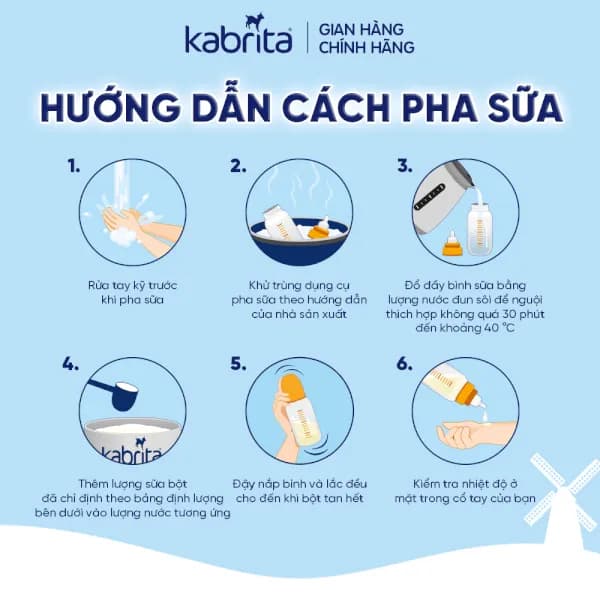 kabrita | GIAN HÀNG CHÍNH HÃNG

HƯỚNG DẪN CÁCH PHA SỮA

1.
Rửa tay kỹ trước khi pha sữa

2.
Khử trùng dụng cụ pha sữa theo hướng dẫn của nhà sản xuất

3.
Đổ đầy bình sữa bằng lượng nước đun sôi để nguội thích hợp không quá 30 phút đến khoảng 40 °C

4.
kabrita
Thêm lượng sữa bột đã chỉ định theo bảng định lượng bên dưới vào lượng nước tương ứng

5.
Đậy nắp bình và lắc đều cho đến khi bột tan hết

6.
Kiểm tra nhiệt độ ở mặt trong cổ tay của bạn